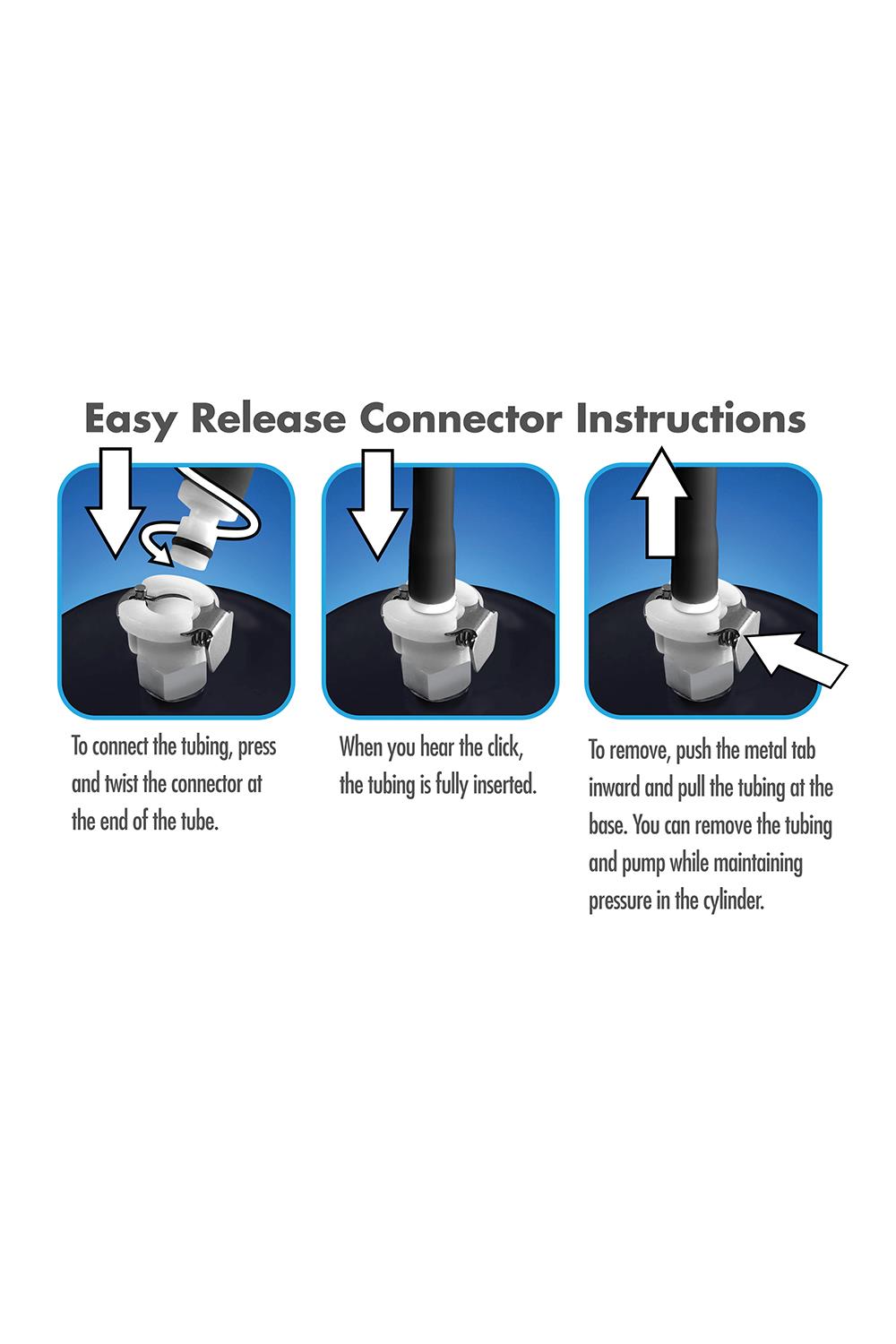 Easy Release Connector Instructions

To connect the tubing, press and twist the connector at the end of the tube.

When you hear the click, the tubing is fully inserted.

To remove, push the metal tab inward and pull the tubing at the base. You can remove the tubing and pump while maintaining pressure in the cylinder.